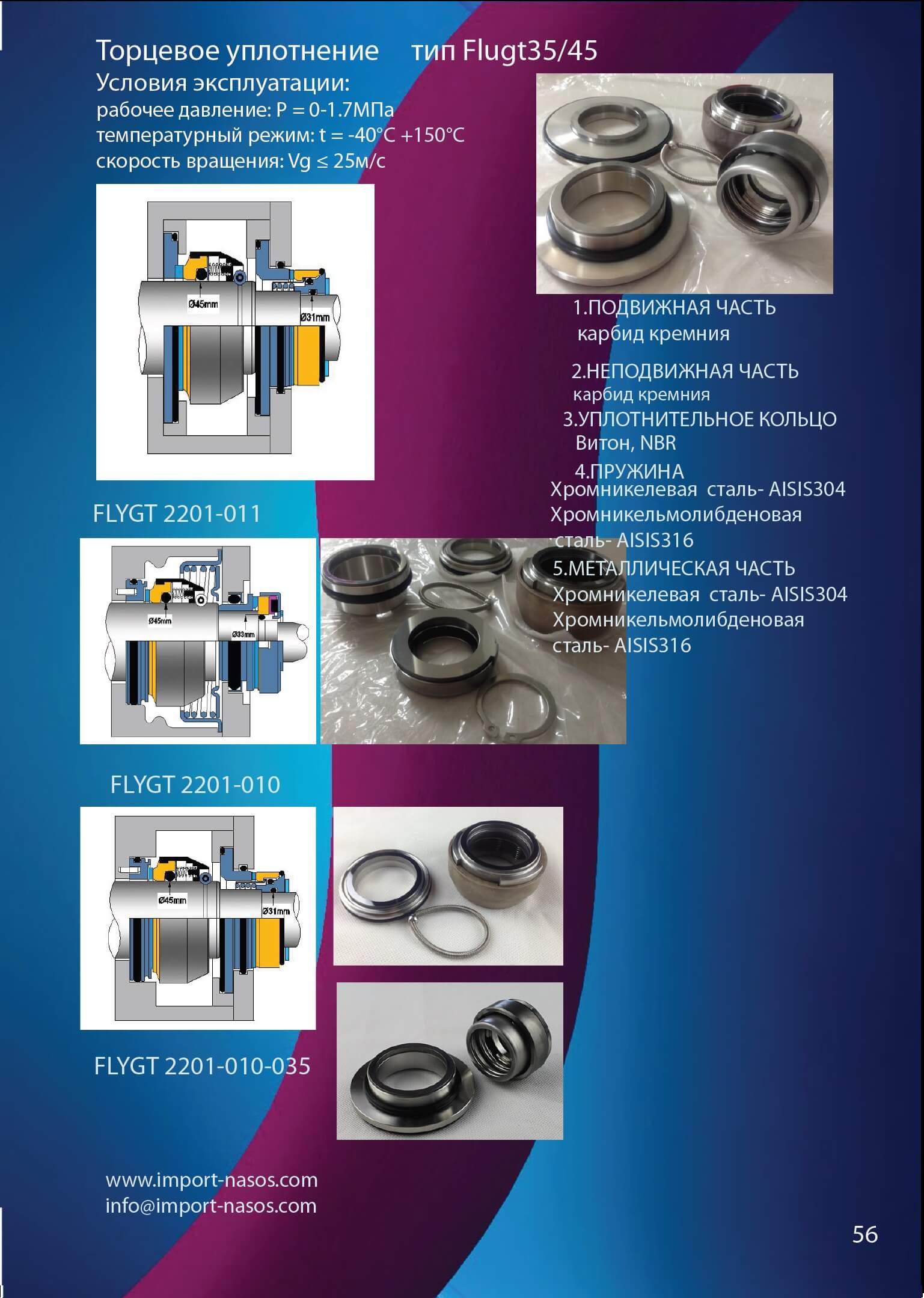 Торцевое уплотнение тип Flugt35/45

Условия эксплуатации:
рабочее давление: P = 0-1.7МПа
температурный режим: t = -40°C +150°C
скорость вращения: Vg ≤ 25м/с

Ø45mm
Ø31mm

1.ПОДВИЖНАЯ ЧАСТЬ
карбид кремния

2.НЕПОДВИЖНАЯ ЧАСТЬ
карбид кремния

3.УПЛОТНИТЕЛЬНОЕ КОЛЬЦО
Витон, NBR

4.ПРУЖИНА
Хромникелевая сталь- AISIS304
Хромникельмолибденовая сталь- AISIS316

5.МЕТАЛЛИЧЕСКАЯ ЧАСТЬ
Хромникелевая сталь- AISIS304
Хромникельмолибденовая сталь- AISIS316

FLYGT 2201-011

Ø45mm
Ø33mm

FLYGT 2201-010

Ø45mm
Ø31mm

FLYGT 2201-010-035

www.import-nasos.com
info@import-nasos.com

56